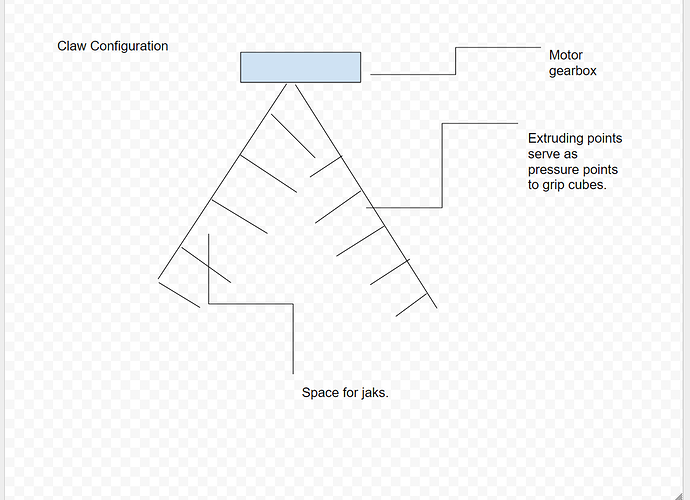 Claw Configuration

Motor gearbox

Extruding points serve as pressure points to grip cubes.

Space for jaks.