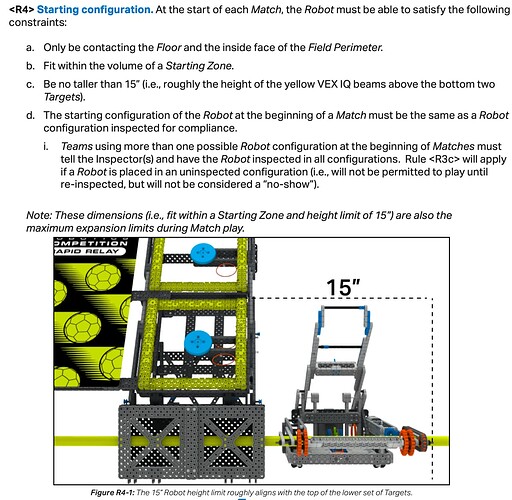 <R4> Starting configuration. At the start of each Match, the Robot must be able to satisfy the following constraints:

a. Only be contacting the Floor and the inside face of the Field Perimeter.

b. Fit within the volume of a Starting Zone.

c. Be no taller than 15" (i.e., roughly the height of the yellow VEX IQ beams above the bottom two Targets).

d. The starting configuration of the Robot at the beginning of a Match must be the same as a Robot configuration inspected for compliance.

i. Teams using more than one possible Robot configuration at the beginning of Matches must tell the Inspector(s) and have the Robot inspected in all configurations. Rule <R3c> will apply if a Robot is placed in an uninspected configuration (i.e., will not be permitted to play until re-inspected, but will not be considered a "no-show").

Note: These dimensions (i.e., fit within a Starting Zone and height limit of 15") are also the maximum expansion limits during Match play.

OMPETITION
APID RELAY

15"

Figure R4-1: The 15" Robot height limit roughly aligns with the top of the lower set of Targets.