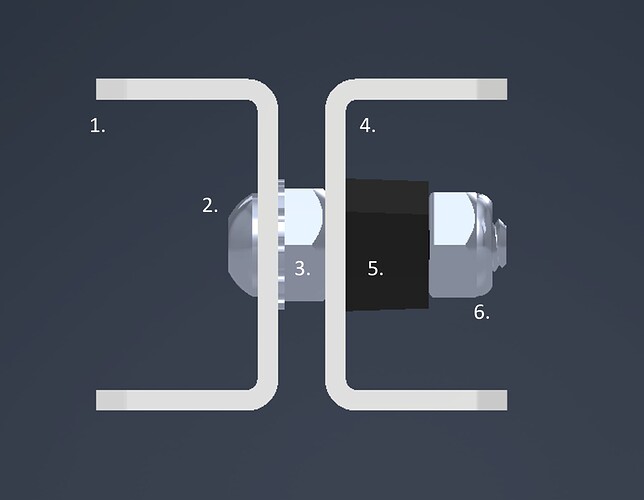 1.

4.

2.

3.

5.

6.