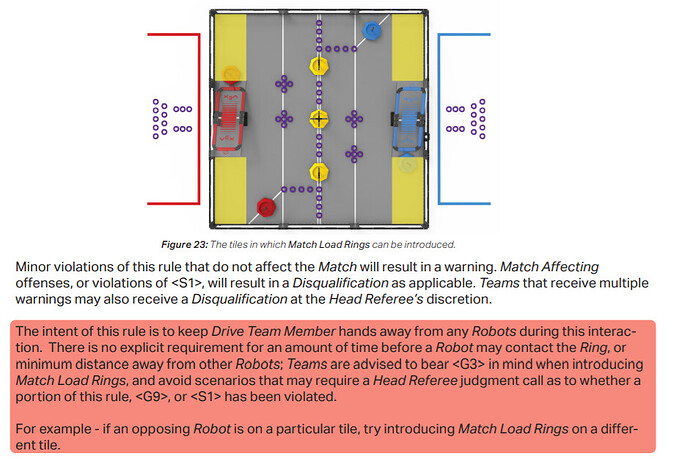 Figure 23: The tiles in which Match Load Rings can be introduced.

Minor violations of this rule that do not affect the Match will result in a warning. Match Affecting offenses, or violations of <S1>, will result in a Disqualification as applicable. Teams that receive multiple warnings may also receive a Disqualification at the Head Referee's discretion.

The intent of this rule is to keep Drive Team Member hands away from any Robots during this interaction. There is no explicit requirement for an amount of time before a Robot may contact the Ring, or minimum distance away from other Robots; Teams are advised to bear <G3> in mind when introducing Match Load Rings, and avoid scenarios that may require a Head Referee judgment call as to whether a portion of this rule, <G9>, or <S1> has been violated.

For example - if an opposing Robot is on a particular tile, try introducing Match Load Rings on a different tile.