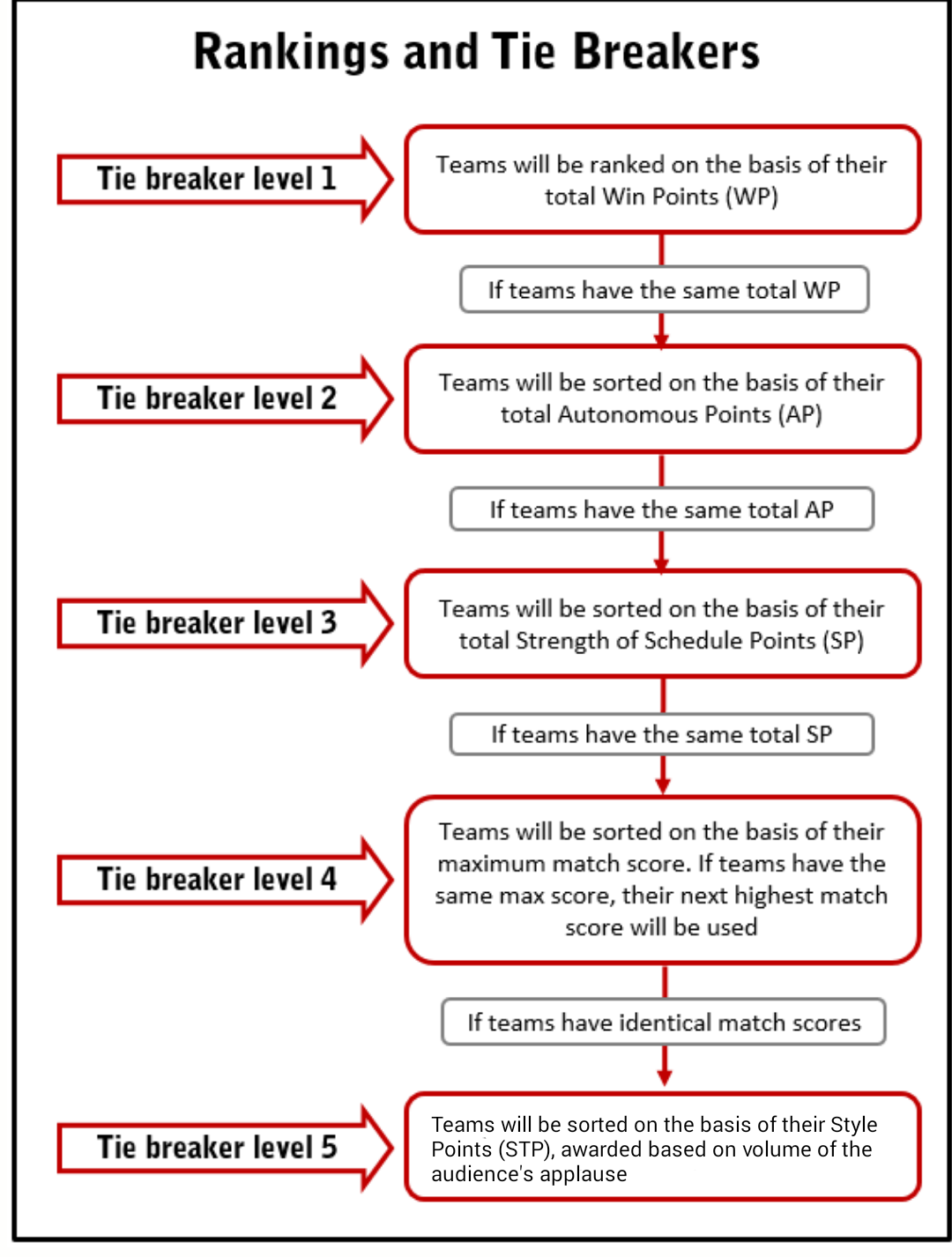 Rankings and Tie Breakers

Tie breaker level 1

Teams will be ranked on the basis of their total Win Points (WP)

If teams have the same total WP

Tie breaker level 2

Teams will be sorted on the basis of their total Autonomous Points (AP)

If teams have the same total AP

Tie breaker level 3

Teams will be sorted on the basis of their total Strength of Schedule Points (SP)

If teams have the same total SP

Tie breaker level 4

Teams will be sorted on the basis of their maximum match score. If teams have the same max score, their next highest match score will be used

If teams have identical match scores

Tie breaker level 5

Teams will be sorted on the basis of their Style Points (STP), awarded based on volume of the audience's applause