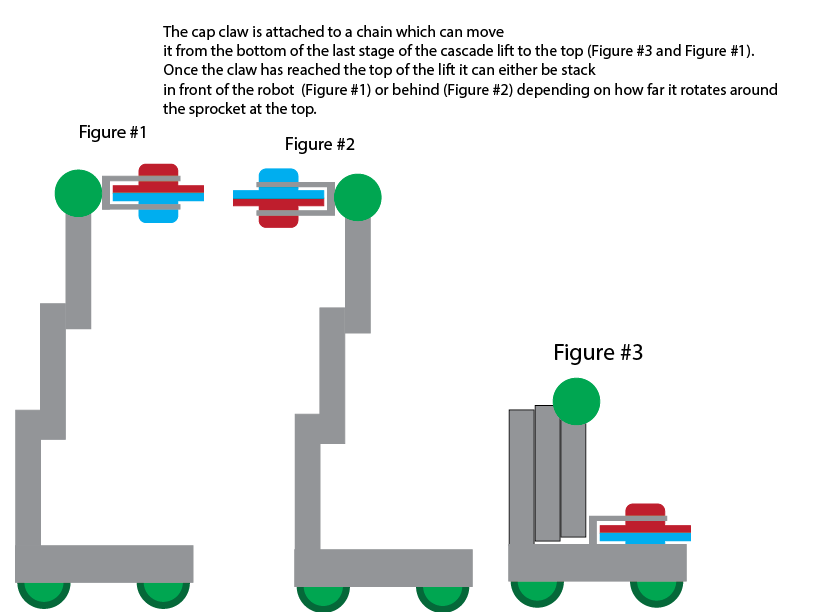 The cap claw is attached to a chain which can move it from the bottom of the last stage of the cascade lift to the top (Figure #3 and Figure #1). Once the claw has reached the top of the lift it can either be stack in front of the robot (Figure #1) or behind (Figure #2) depending on how far it rotates around the sprocket at the top.

Figure #1

Figure #2

Figure #3