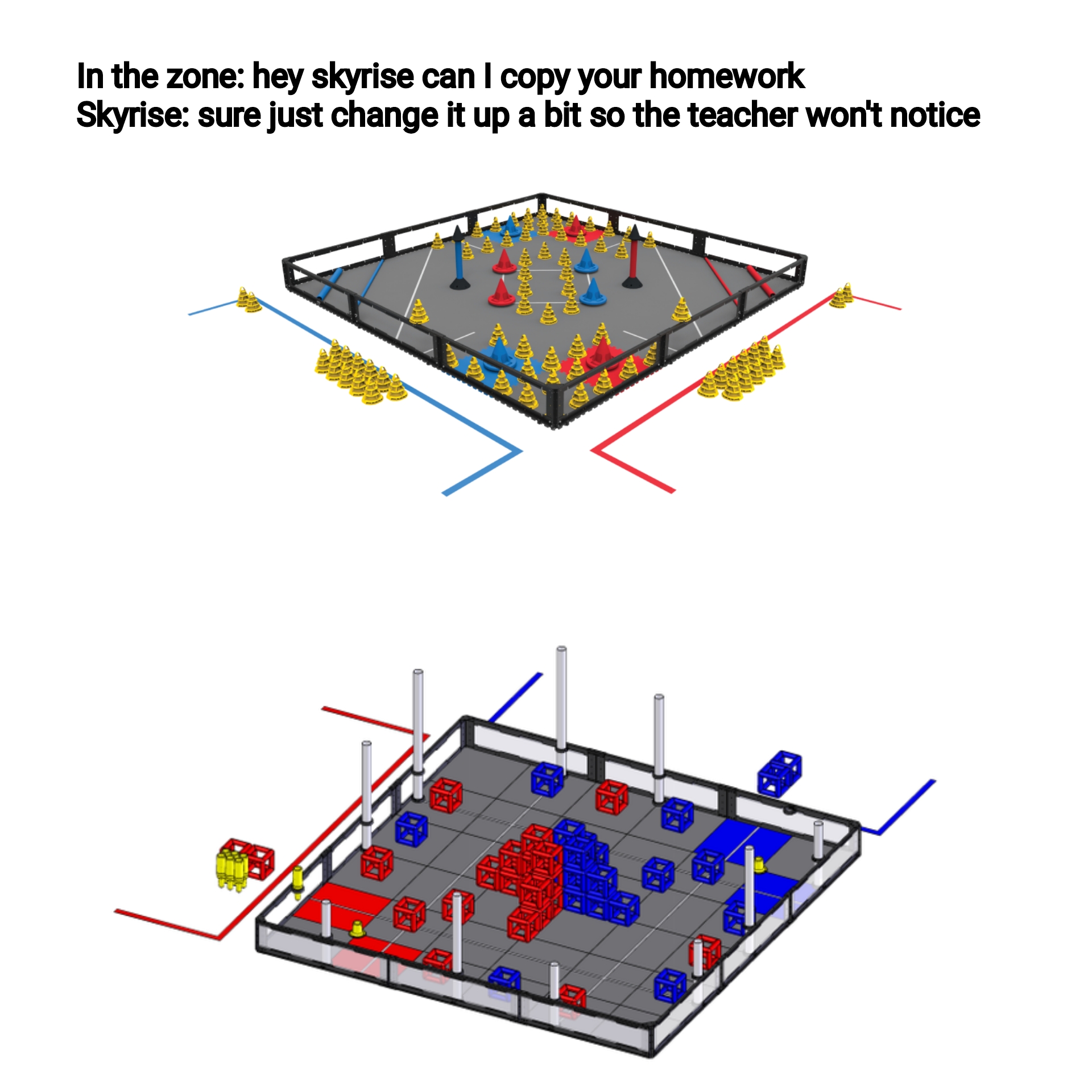 In the zone: hey skyrise can I copy your homework
Skyrise: sure just change it up a bit so the teacher won't notice