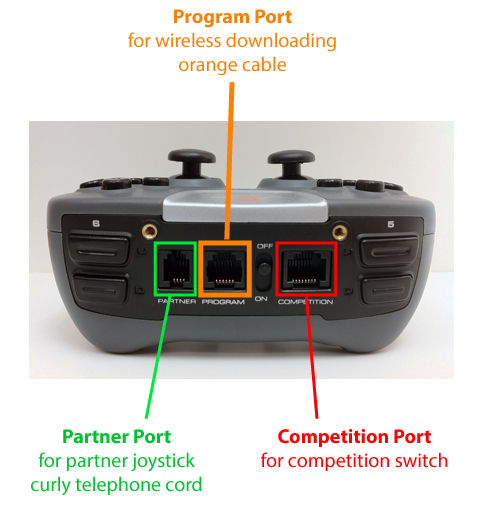 Program Port
for wireless downloading
orange cable

6

5

OFF

ON

PARTNER

PROGRAM

COMPETITION

Partner Port
for partner joystick
curly telephone cord

Competition Port
for competition switch