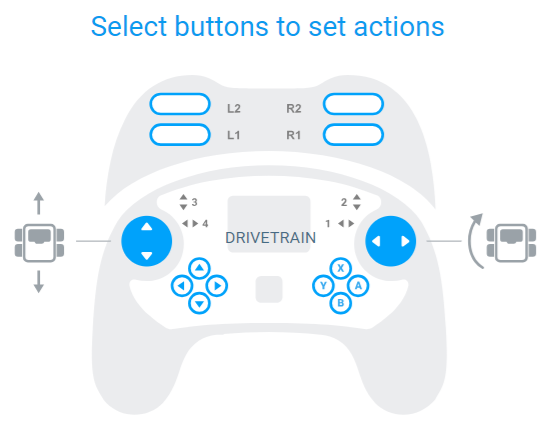 Select buttons to set actions

L2
R2
L1
R1

3
4
2
1

DRIVETRAIN

X
Y
A
B