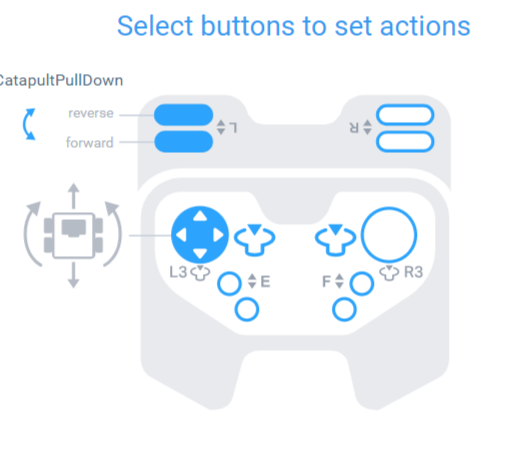 Select buttons to set actions

CatapultPullDown

reverse

forward

L

R

L3

E

F

R3