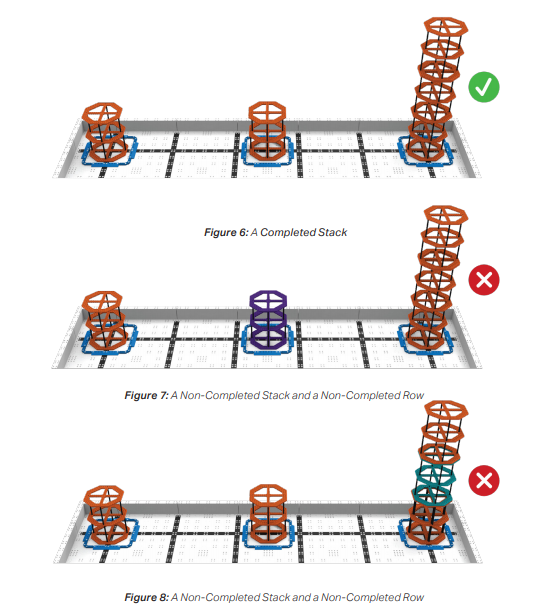 Figure 6: A Completed Stack

Figure 7: A Non-Completed Stack and a Non-Completed Row

Figure 8: A Non-Completed Stack and a Non-Completed Row