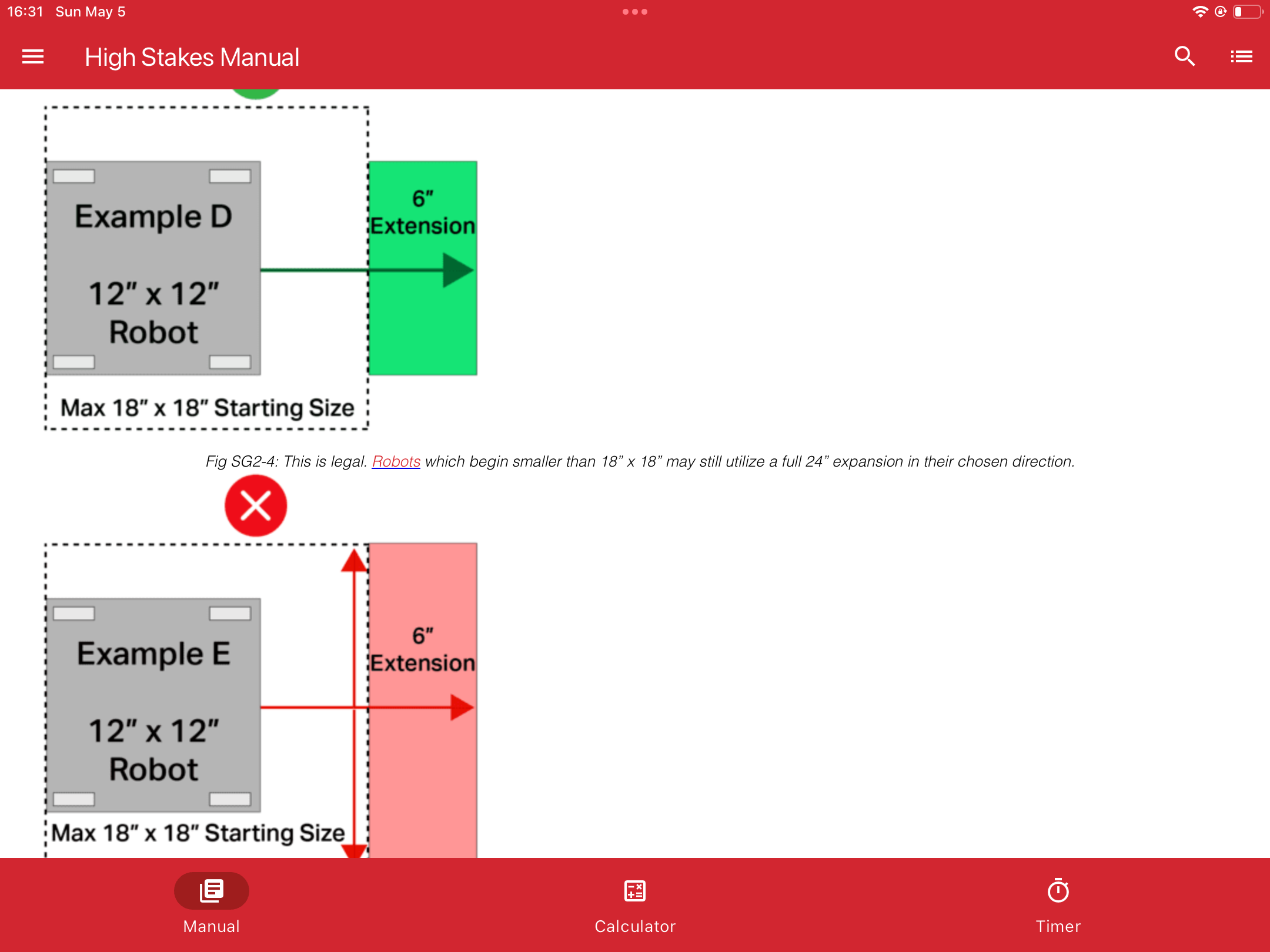 16:31 Sun May 5

High Stakes Manual

Example D

12" x 12" Robot

6" Extension

Max 18" x 18" Starting Size

Fig SG2-4: This is legal. Robots which begin smaller than 18" x 18" may still utilize a full 24" expansion in their chosen direction.

Example E

12" x 12" Robot

6" Extension

Max 18" x 18" Starting Size

Manual

Calculator

Timer