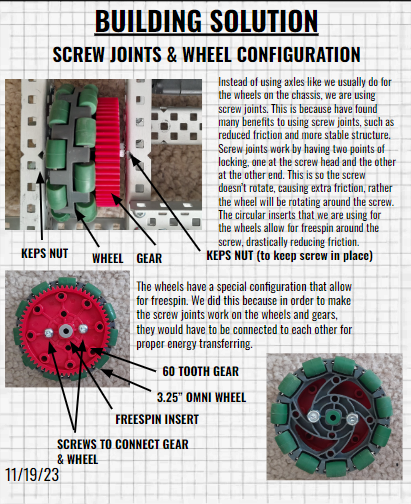 BUILDING SOLUTION

SCREW JOINTS & WHEEL CONFIGURATION

Instead of using axles like we usually do for the wheels on the chassis, we are using screw joints. This is because have found many benefits to using screw joints, such as reduced friction and more stable structure. Screw joints work by having two points of locking, one at the screw head and the other at the other end. This is so the screw doesn't rotate, causing extra friction, rather the wheel will be rotating around the screw. The circular inserts that we are using for the wheels allow for freespin around the screw, drastically reducing friction.

KEPS NUT

WHEEL

GEAR

KEPS NUT (to keep screw in place)

The wheels have a special configuration that allow for freespin. We did this because in order to make the screw joints work on the wheels and gears, they would have to be connected to each other for proper energy transferring.

60 TOOTH GEAR

3.25" OMNI WHEEL

FREESPIN INSERT

SCREWS TO CONNECT GEAR & WHEEL

11/19/23